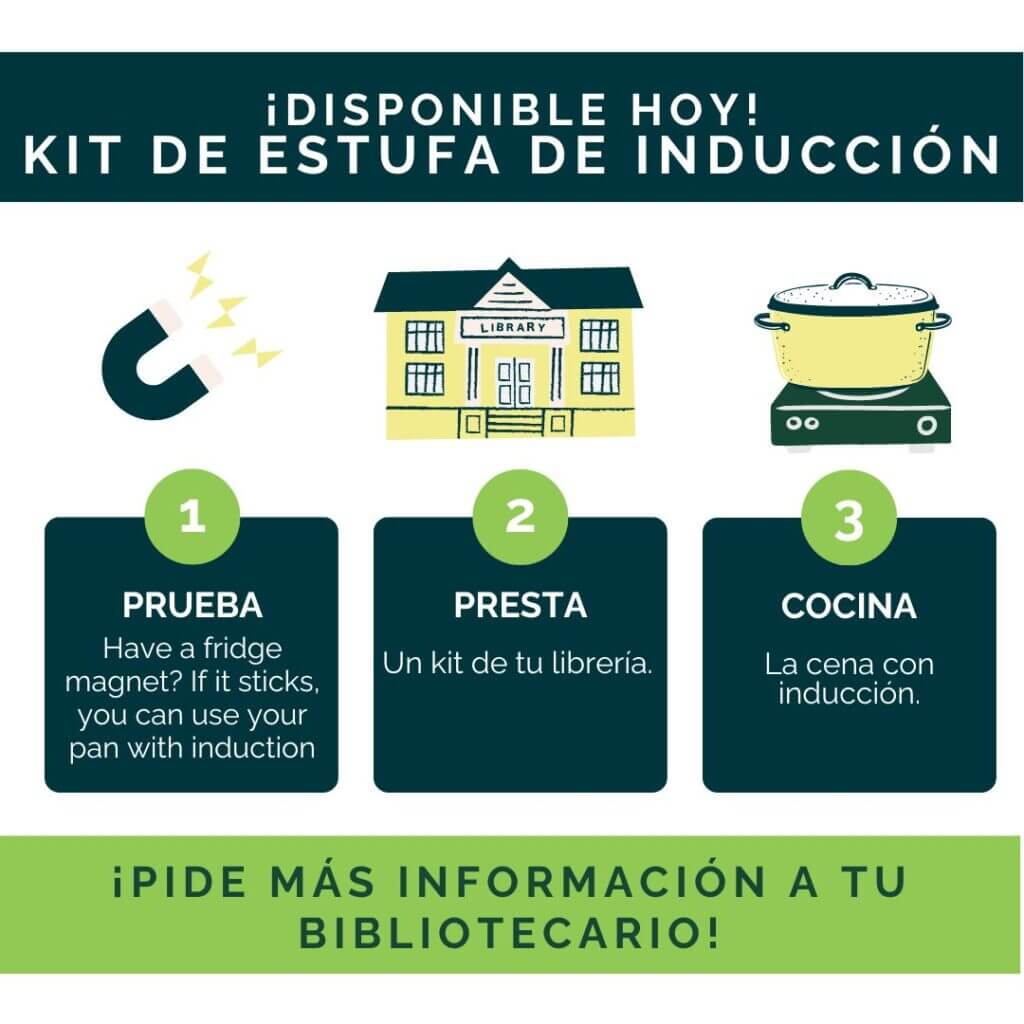 ¡DISPONIBLE HOY!
KIT DE ESTUFA DE INDUCCIÓN

LIBRARY

1
PRUEBA
Have a fridge magnet? If it sticks, you can use your pan with induction

2
PRESTA
Un kit de tu librería.

3
COCINA
La cena con inducción.

¡PIDE MÁS INFORMACIÓN A TU BIBLIOTECARIO!